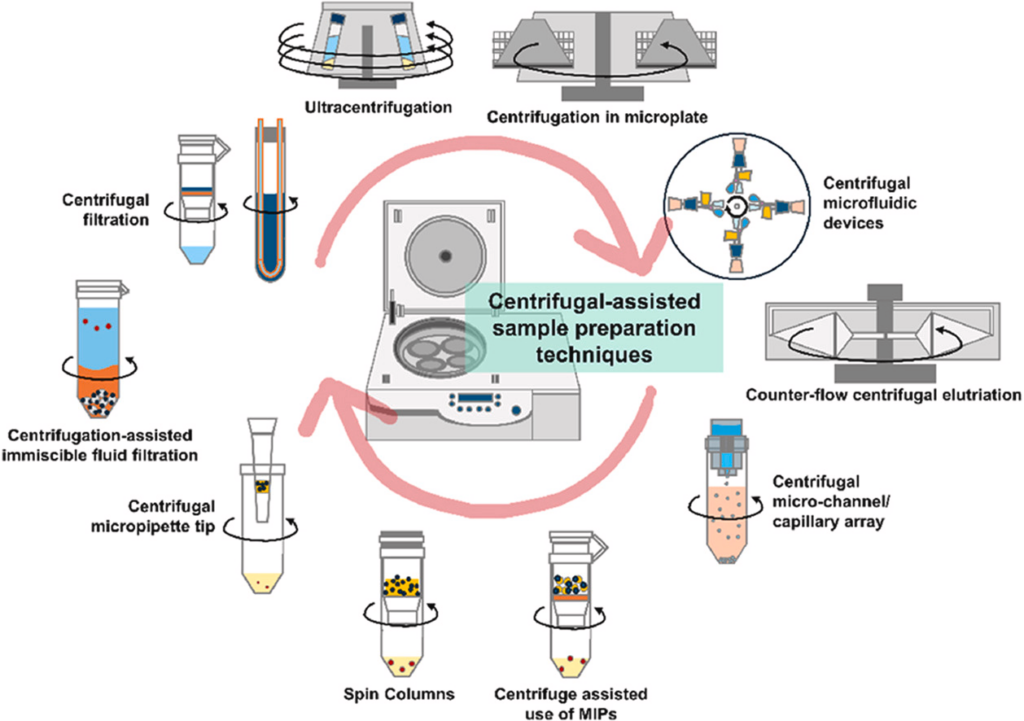 Ultracentrifugation

Centrifugation in microplate

Centrifugal filtration

Centrifugal microfluidic devices

Centrifugal-assisted sample preparation techniques

Counter-flow centrifugal elutriation

Centrifugation-assisted immiscible fluid filtration

Centrifugal micropipette tip

Centrifugal micro-channel/ capillary array

Spin Columns

Centrifuge assisted use of MIPs